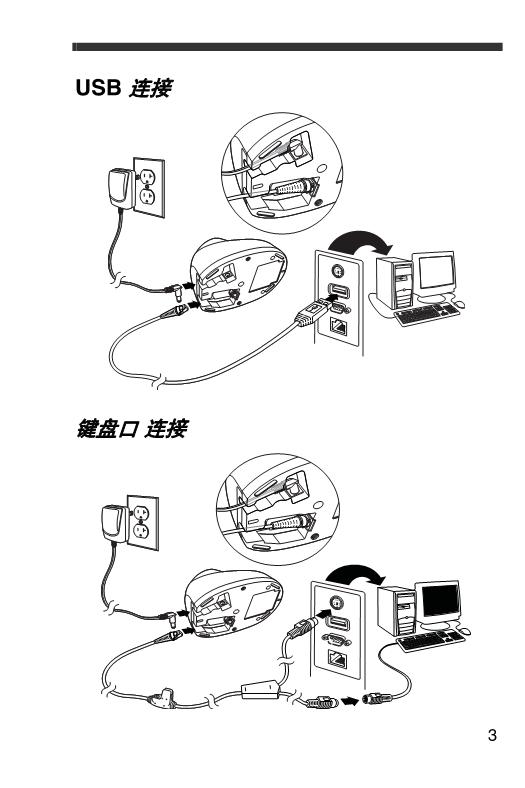 USB 连接

键盘口 连接

3