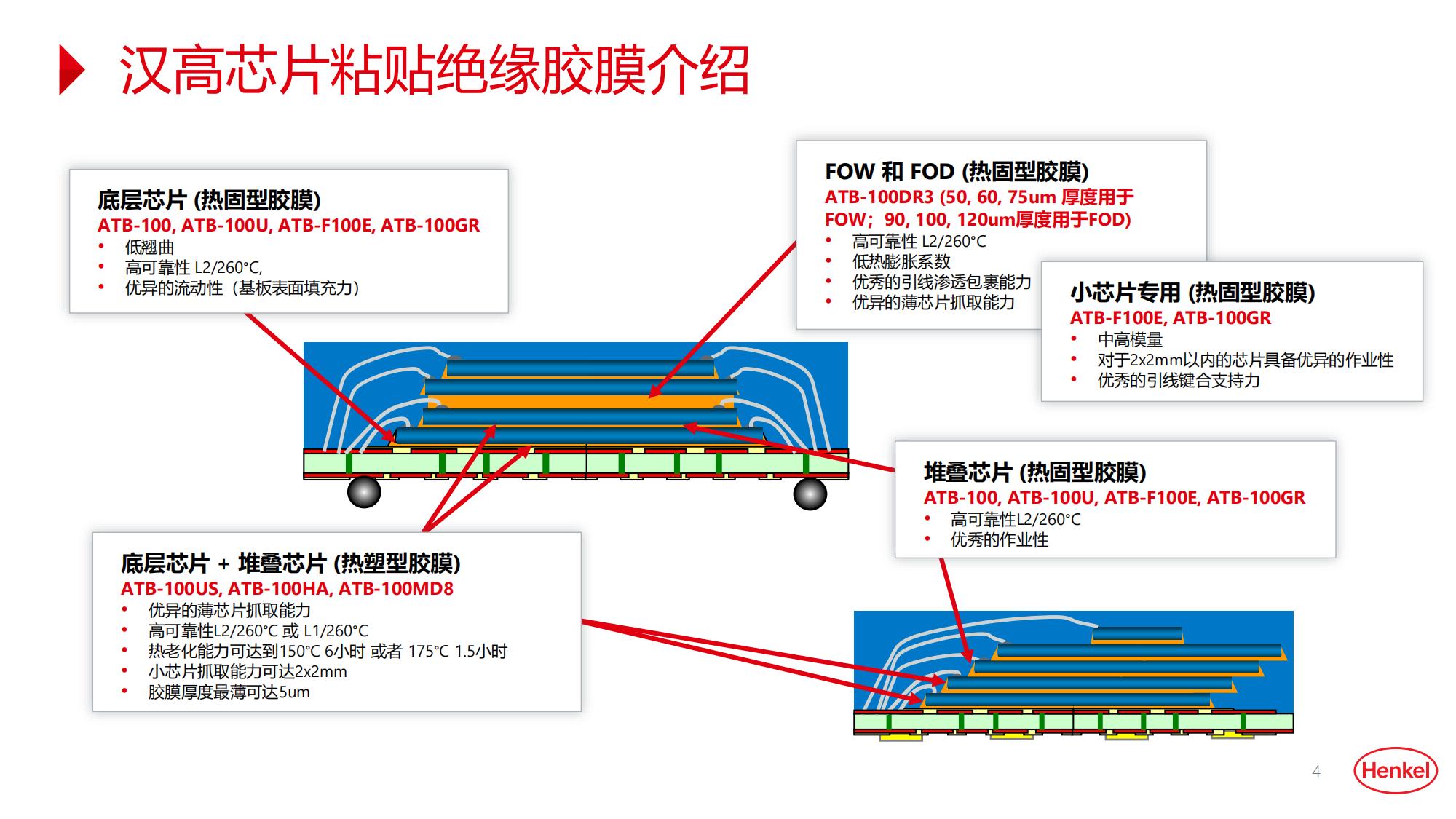 汉高芯片粘贴绝缘胶膜介绍

底层芯片 (热固型胶膜)
ATB-100, ATB-100U, ATB-F100E, ATB-100GR
• 低翘曲
• 高可靠性 L2/260°C,
• 优异的流动性（基板表面填充力）

FOW 和 FOD (热固型胶膜)
ATB-100DR3 (50, 60, 75um 厚度用于 FOW；90, 100, 120um厚度用于FOD)
• 高可靠性 L2/260°C
• 低热膨胀系数
• 优秀的引线渗透包裹能力
• 优异的薄芯片抓取能力

小芯片专用 (热固型胶膜)
ATB-F100E, ATB-100GR
• 中高模量
• 对于2x2mm以内的芯片具备优异的作业性
• 优秀的引线键合支持力

堆叠芯片 (热固型胶膜)
ATB-100, ATB-100U, ATB-F100E, ATB-100GR
• 高可靠性L2/260°C
• 优秀的作业性

底层芯片 + 堆叠芯片 (热塑型胶膜)
ATB-100US, ATB-100HA, ATB-100MD8
• 优异的薄芯片抓取能力
• 高可靠性L2/260°C 或 L1/260°C
• 热老化能力可达到150°C 6小时 或者 175°C 1.5小时
• 小芯片抓取能力可达2x2mm
• 胶膜厚度最薄可达5um

4

Henkel