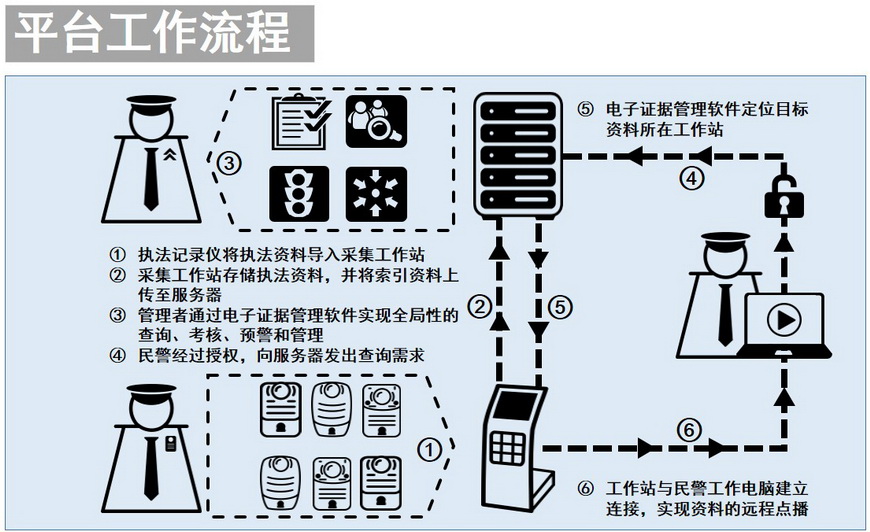 平台工作流程

③

⑤ 电子证据管理软件定位目标资料所在工作站

④

① 执法记录仪将执法资料导入采集工作站
② 采集工作站存储执法资料，并将索引资料上传至服务器
③ 管理者通过电子证据管理软件实现全局性的查询、考核、预警和管理
④ 民警经过授权，向服务器发出查询需求

②

⑤

①

⑥

⑥ 工作站与民警工作电脑建立连接，实现资料的远程点播