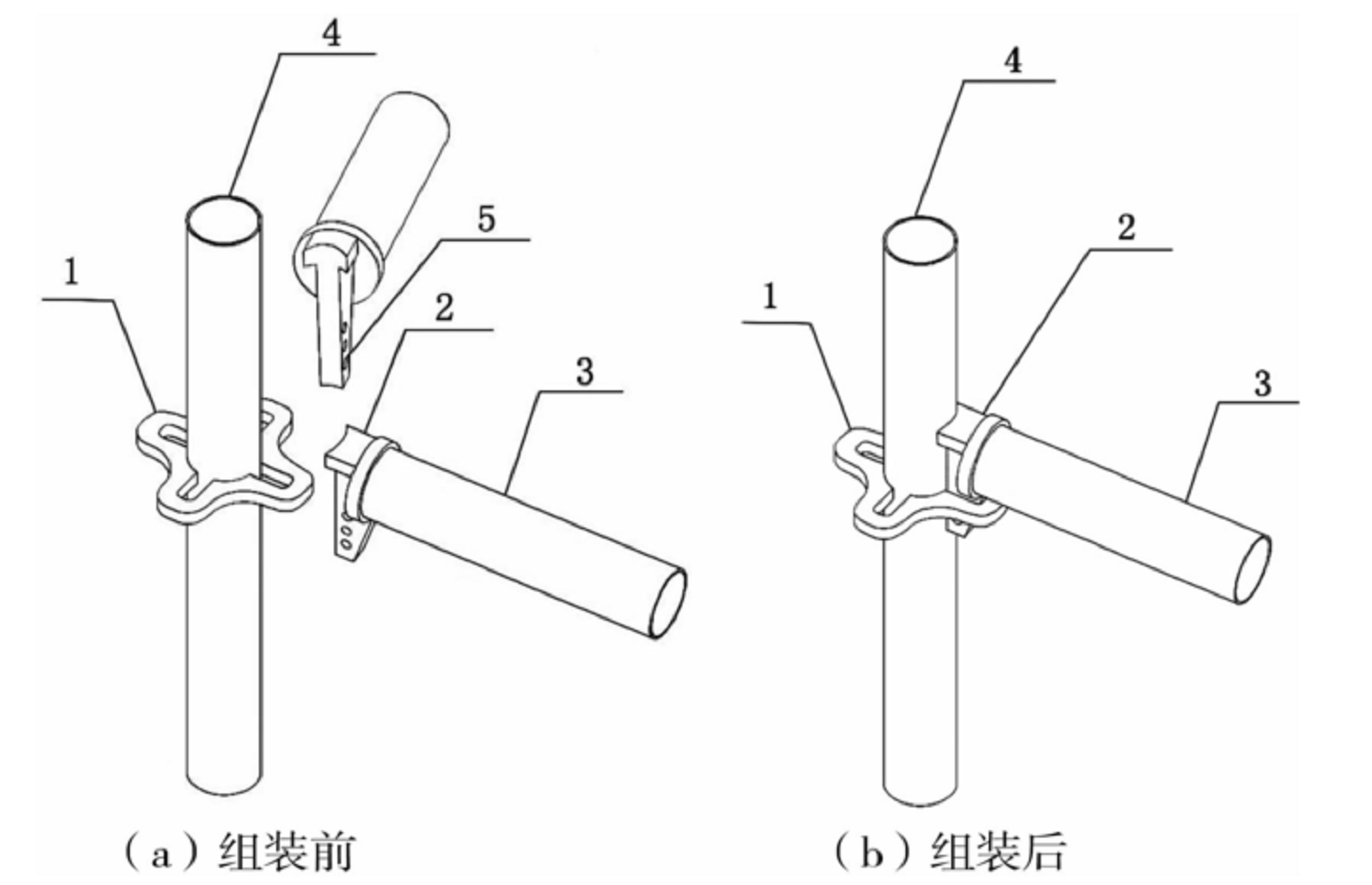 4
5
1
2
3
（a）组装前

4
2
1
3
（b）组装后