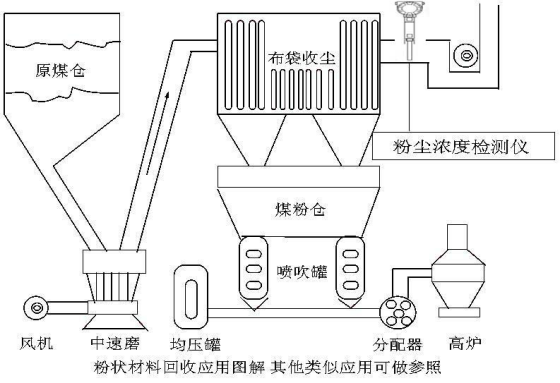 原煤仓

布袋收尘

粉尘浓度检测仪

煤粉仓

喷吹罐

风机

中速磨

均压罐

分配器

高炉

粉状材料回收应用图解 其他类似应用可做参照