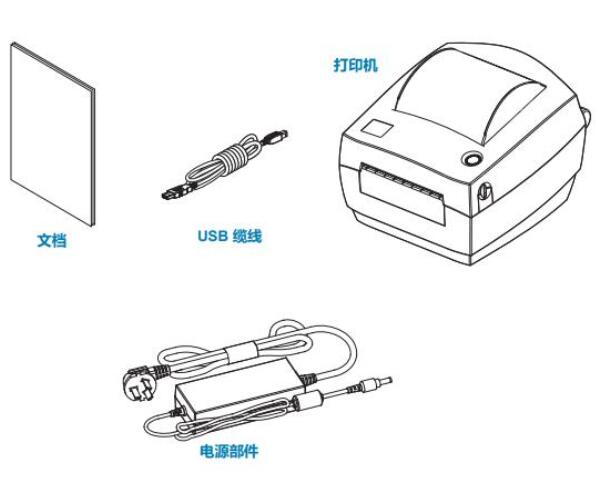 打印机

文档

USB 缆线

电源部件